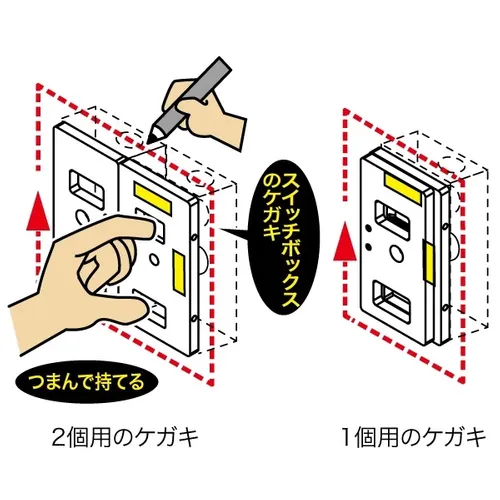 スイッチボックスのケガキ

つまんで持てる

2個用のケガキ

1個用のケガキ